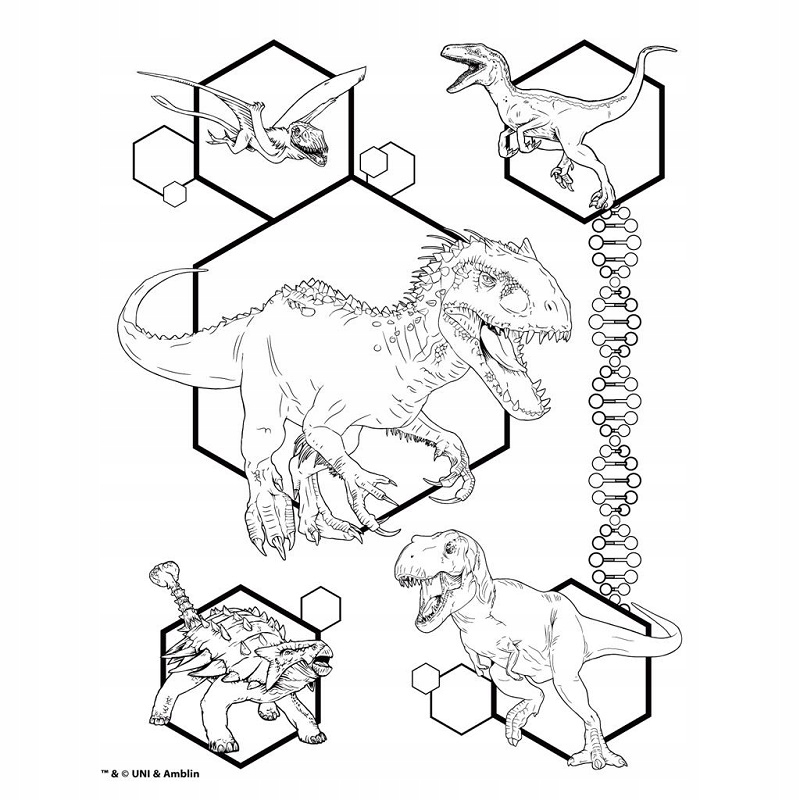 ™ & © UNI & Amblin